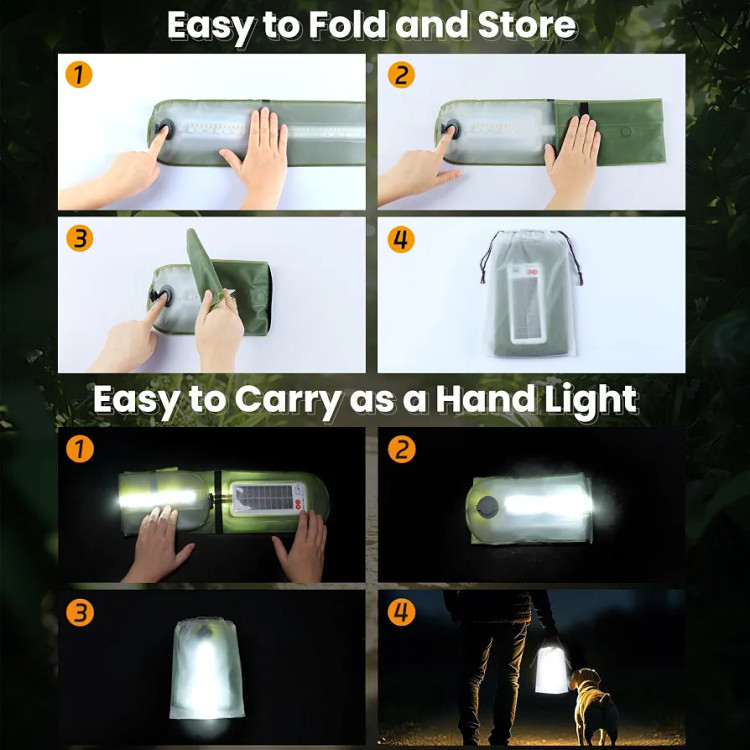 Easy to Fold and Store

1

2

3

4

Easy to Carry as a Hand Light

1

2

3

4